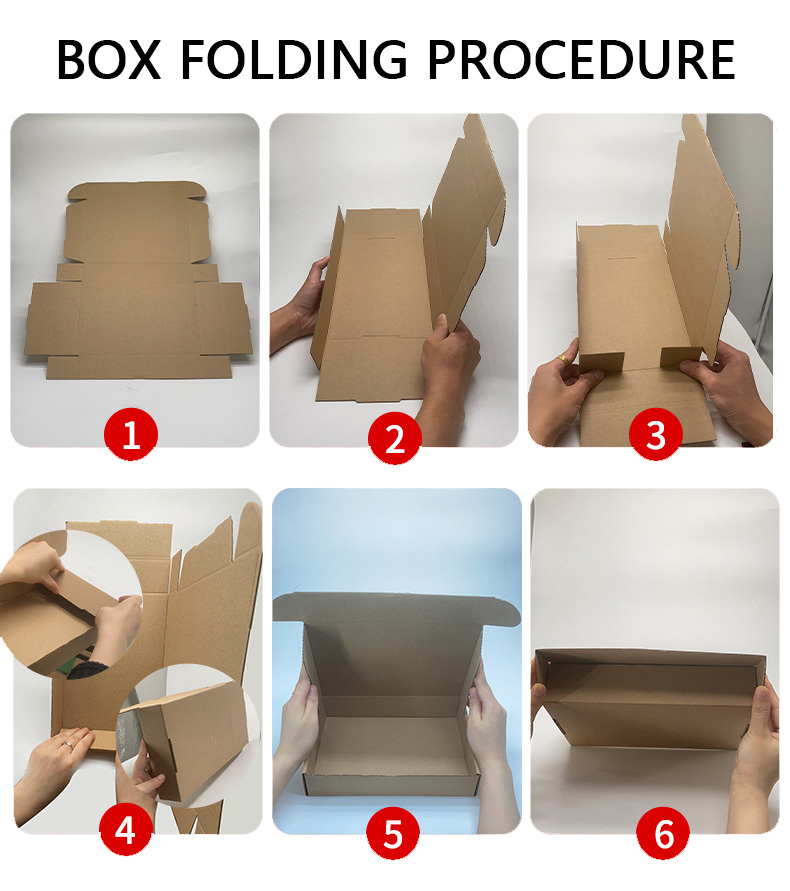 BOX FOLDING PROCEDURE

1

2

3

4

5

6